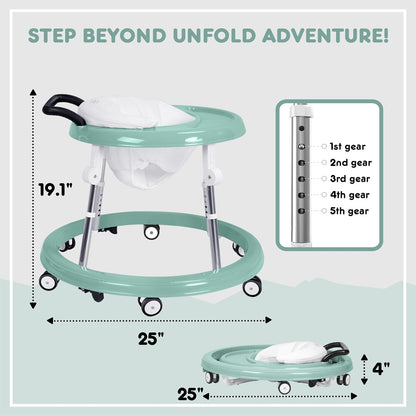 STEP BEYOND UNFOLD ADVENTURE!

19.1"

1st gear
2nd gear
3rd gear
4th gear
5th gear

25"

4"

25"