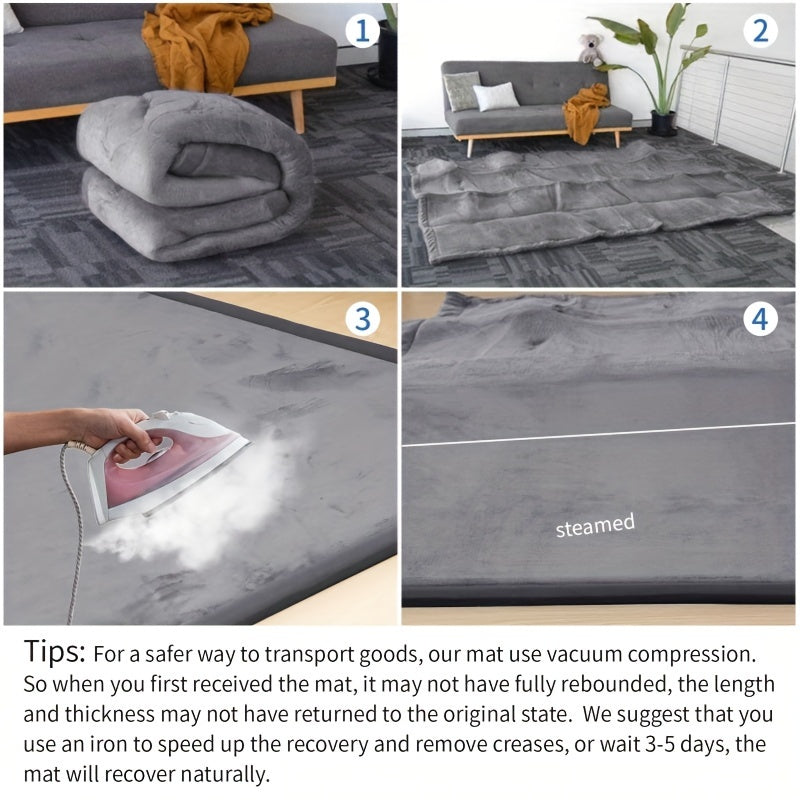 1

2

3

4

steamed

Tips: For a safer way to transport goods, our mat use vacuum compression. So when you first received the mat, it may not have fully rebounded, the length and thickness may not have returned to the original state. We suggest that you use an iron to speed up the recovery and remove creases, or wait 3-5 days, the mat will recover naturally.