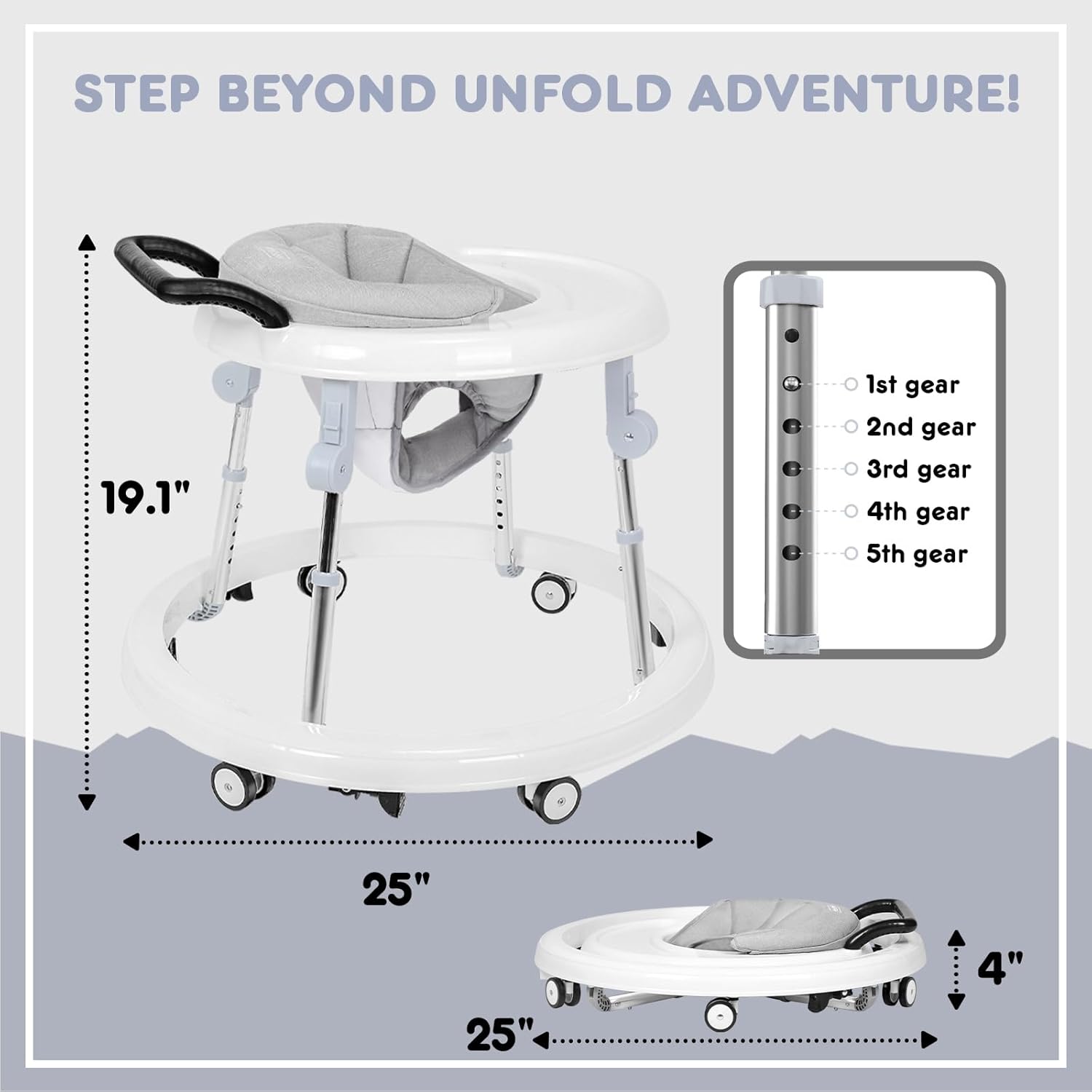 STEP BEYOND UNFOLD ADVENTURE!

19.1"

1st gear
2nd gear
3rd gear
4th gear
5th gear

25"

4"

25"