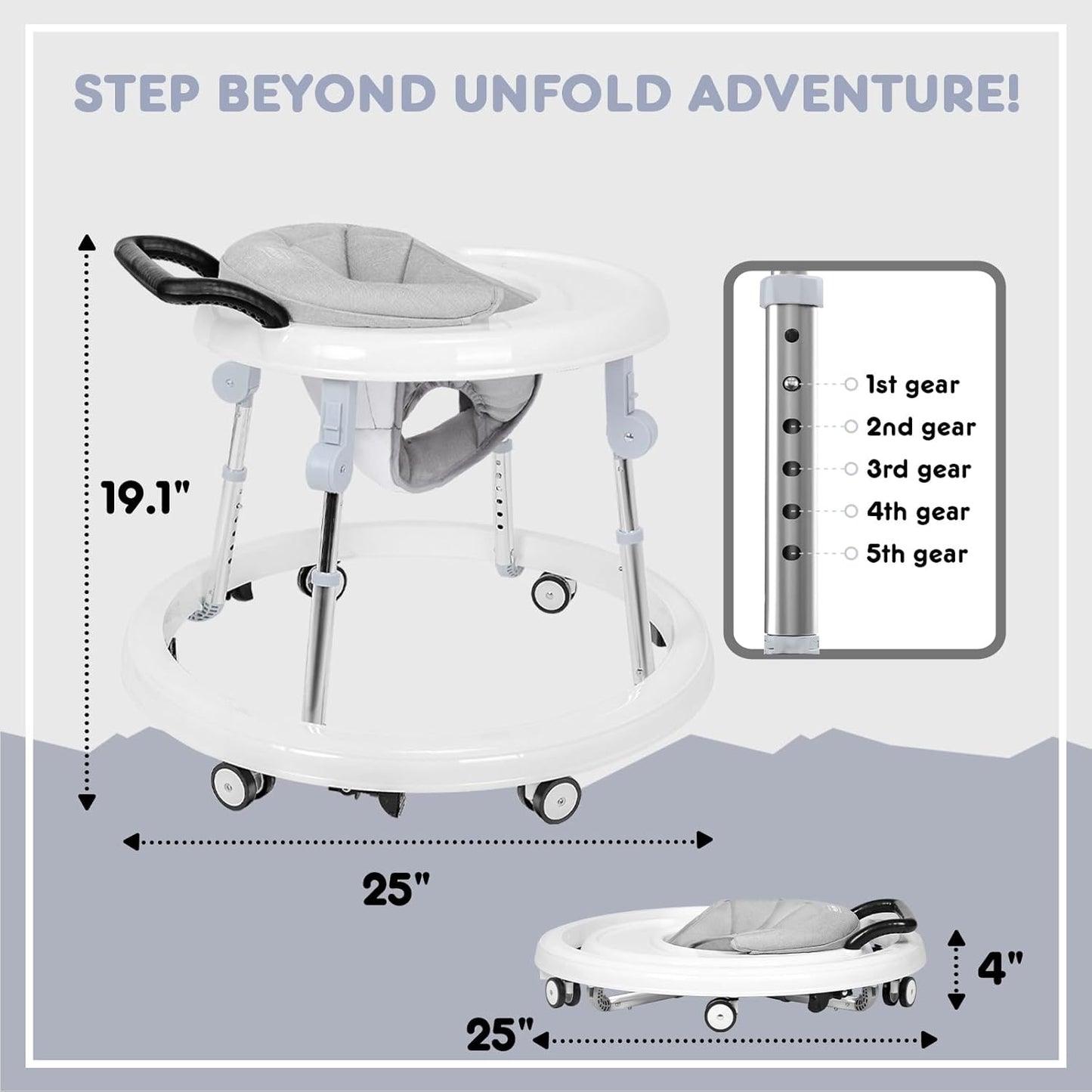 STEP BEYOND UNFOLD ADVENTURE!

19.1"

1st gear
2nd gear
3rd gear
4th gear
5th gear

25"

4"

25"