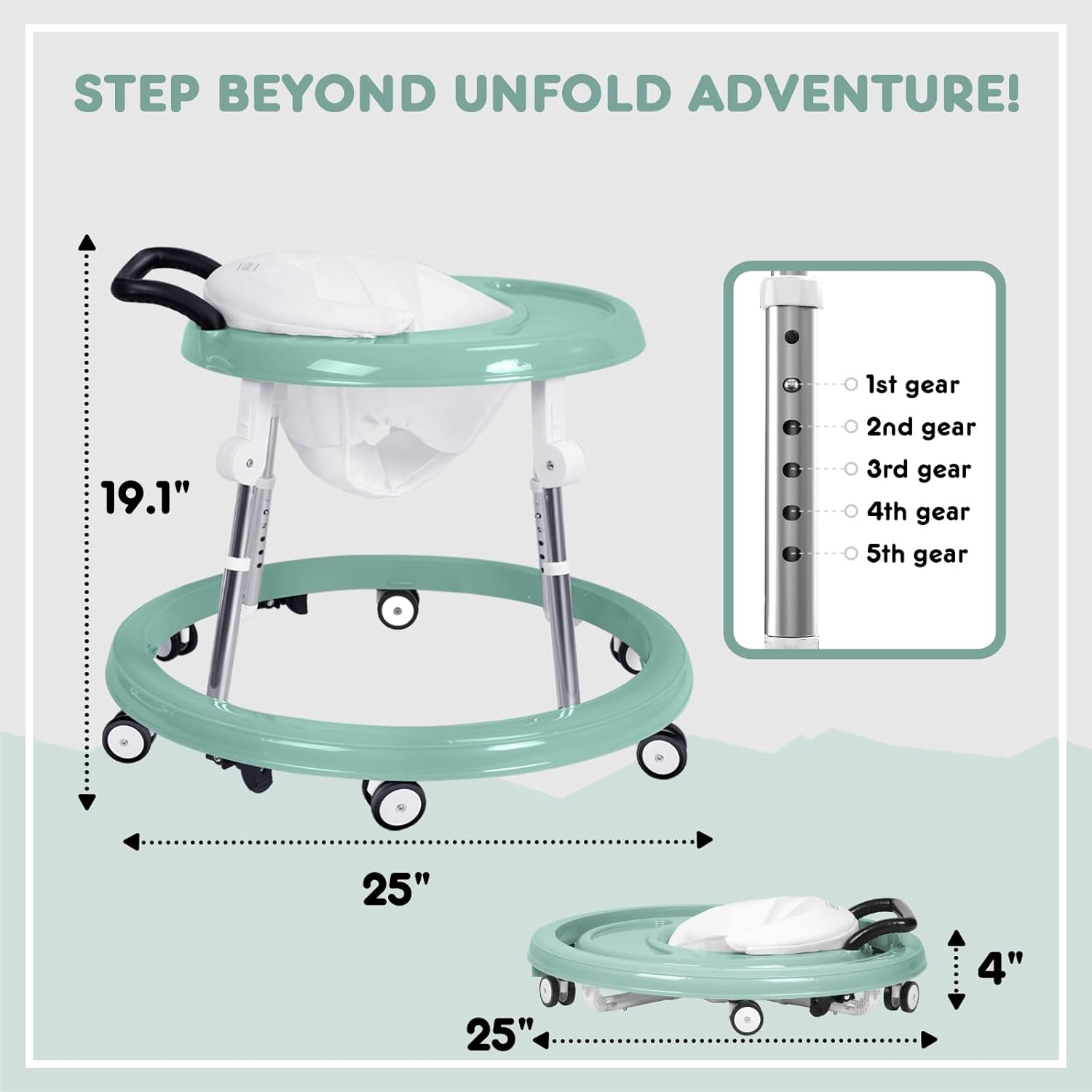 STEP BEYOND UNFOLD ADVENTURE!

19.1"

1st gear
2nd gear
3rd gear
4th gear
5th gear

25"

4"

25"