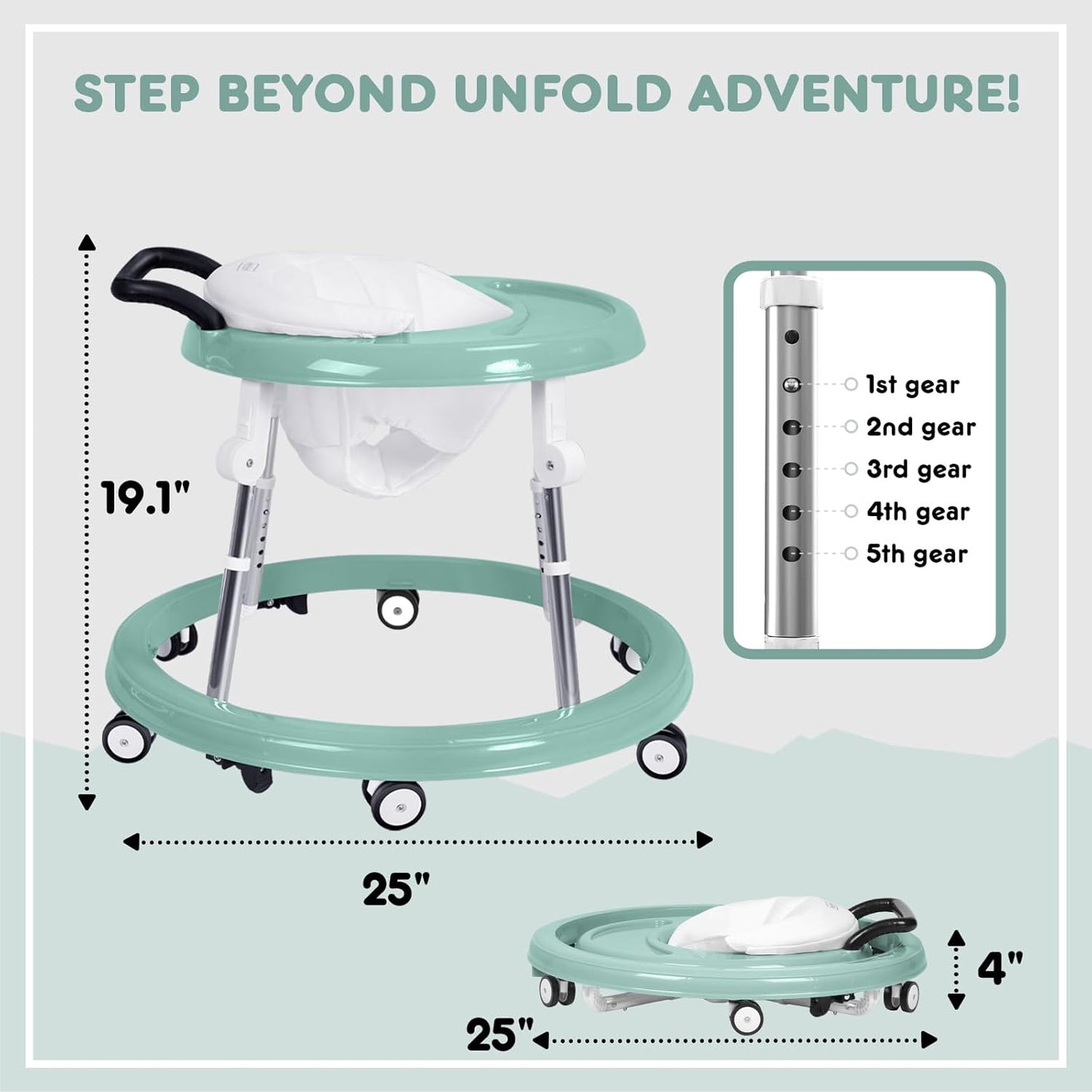 STEP BEYOND UNFOLD ADVENTURE!

19.1"

1st gear
2nd gear
3rd gear
4th gear
5th gear

25"

4"

25"