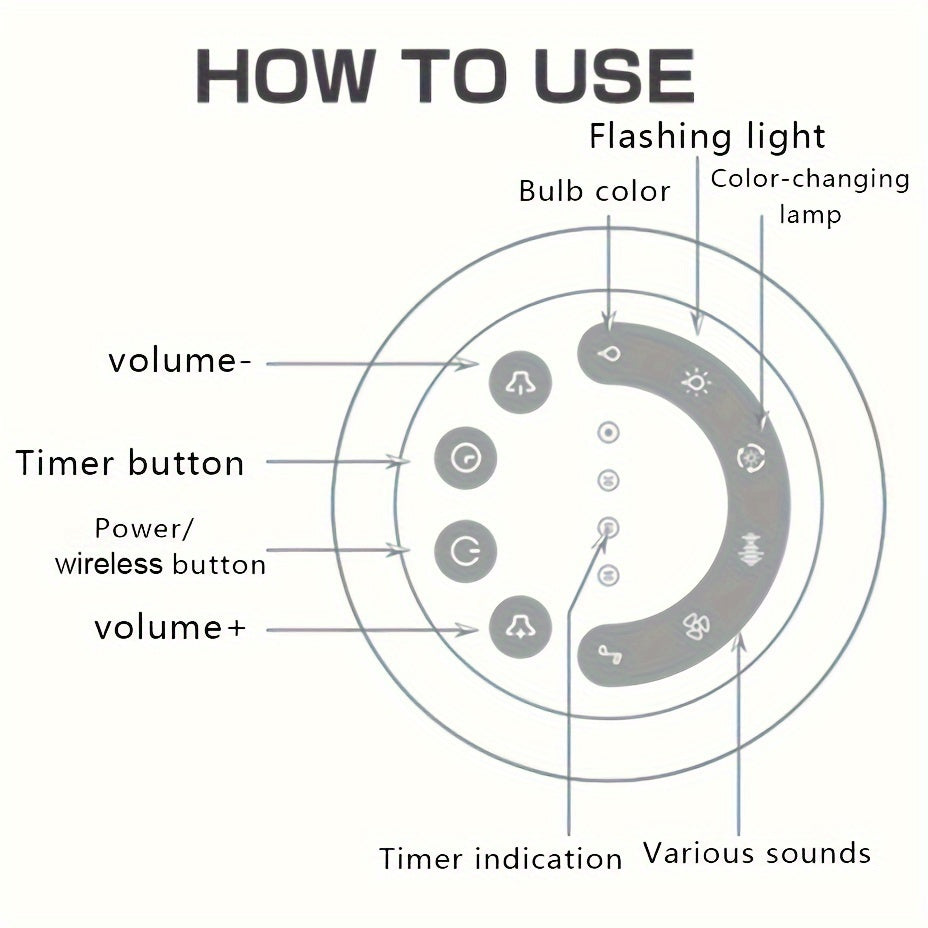 HOW TO USE

Flashing light

Bulb color

Color-changing lamp

volume-

Timer button

Power/ wireless button

volume+

Timer indication

Various sounds